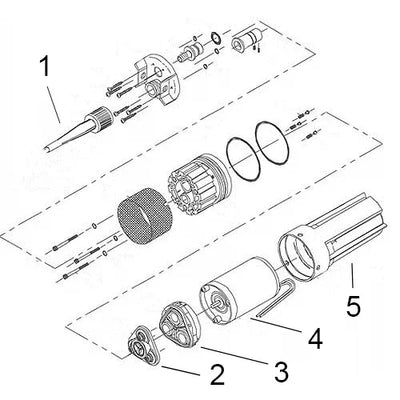 1
5
4
3
2