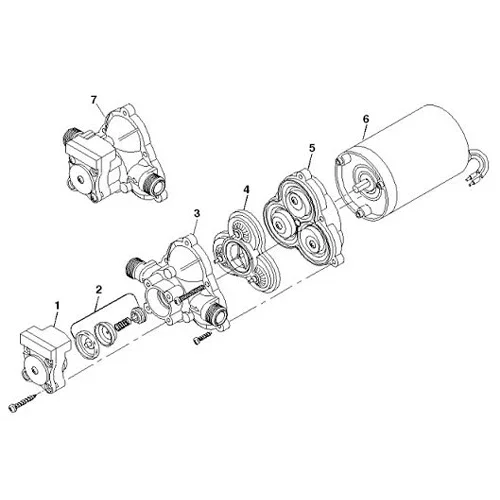 7
6
5
4
3
2
1